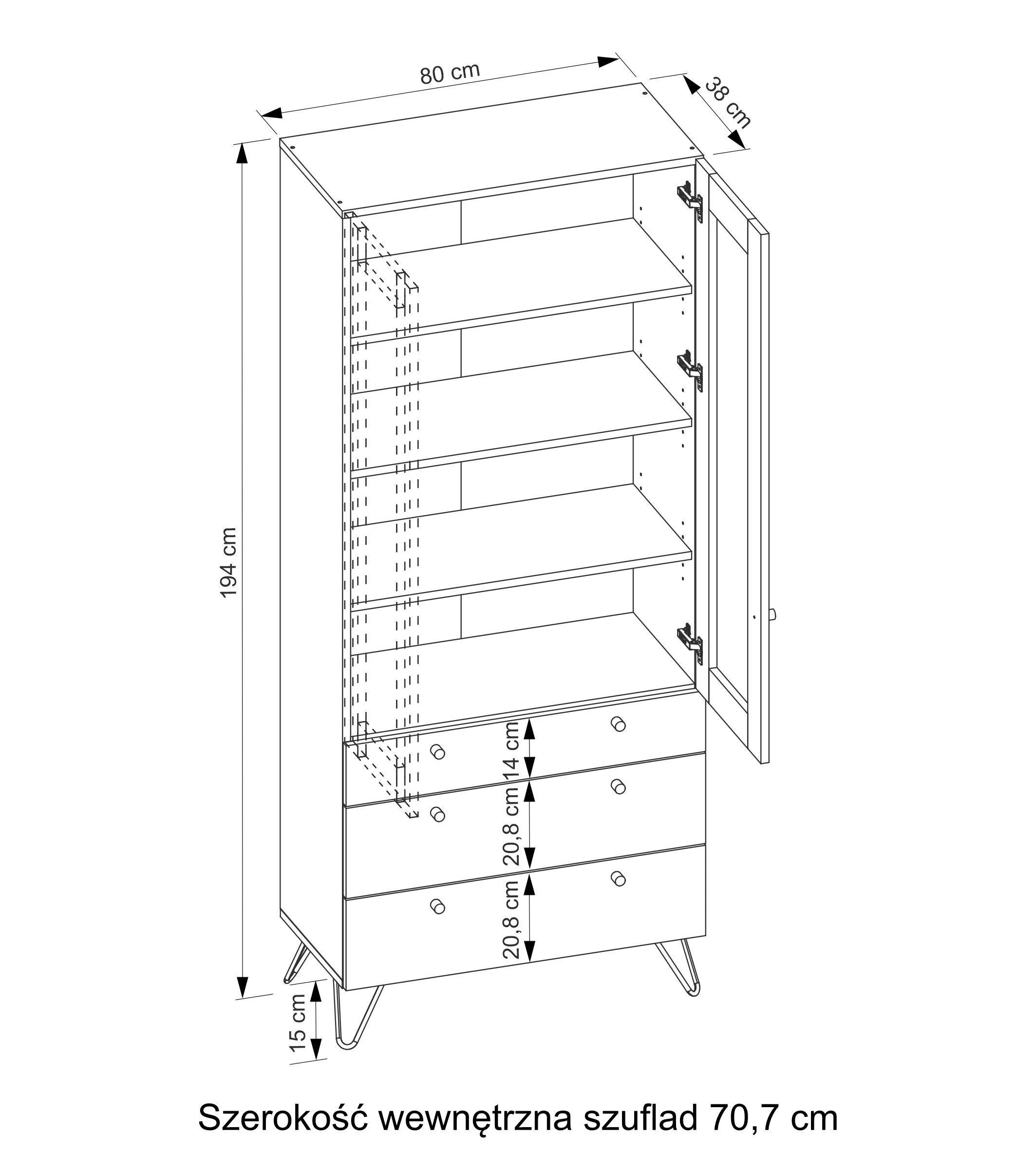 80 cm
38 cm
194 cm
14 cm
20,8 cm
20,8 cm
15 cm

Szerokość wewnętrzna szuflad 70,7 cm