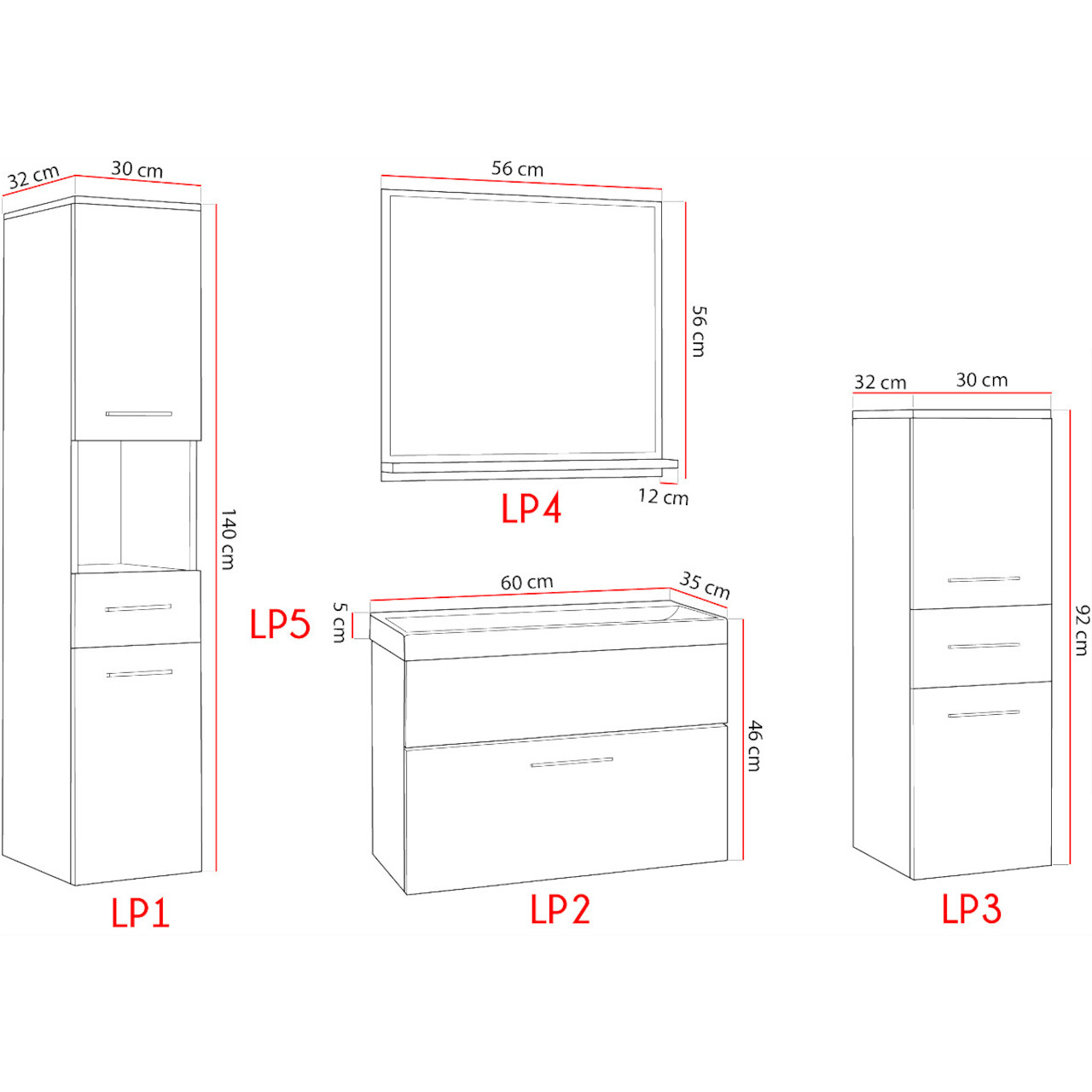 32 cm
30 cm
140 cm
LP1

56 cm
56 cm
12 cm
LP4

LP5
5 cm
60 cm
35 cm
46 cm
LP2

32 cm
30 cm
92 cm
LP3